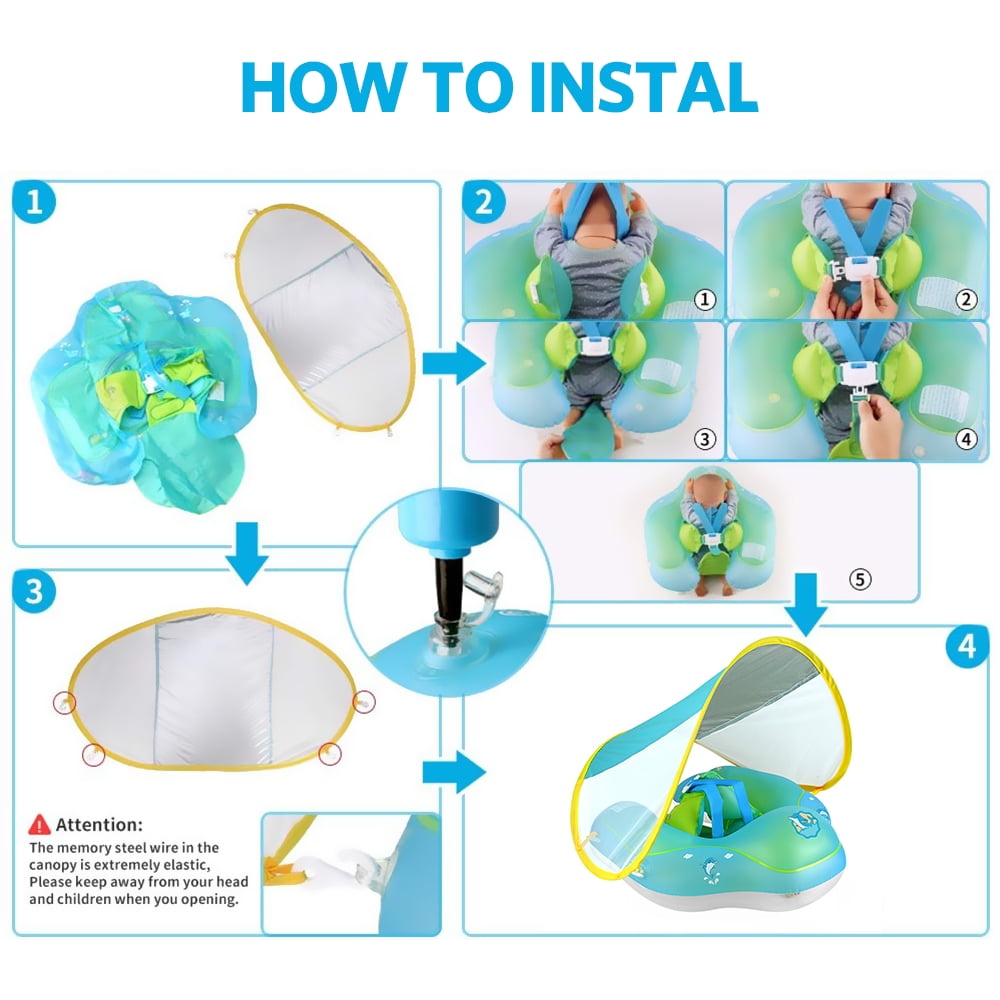 HOW TO INSTAL

1

2

①

②

③

④

⑤

3

4

Attention:
The memory steel wire in the canopy is extremely elastic, Please keep away from your head and children when you opening.