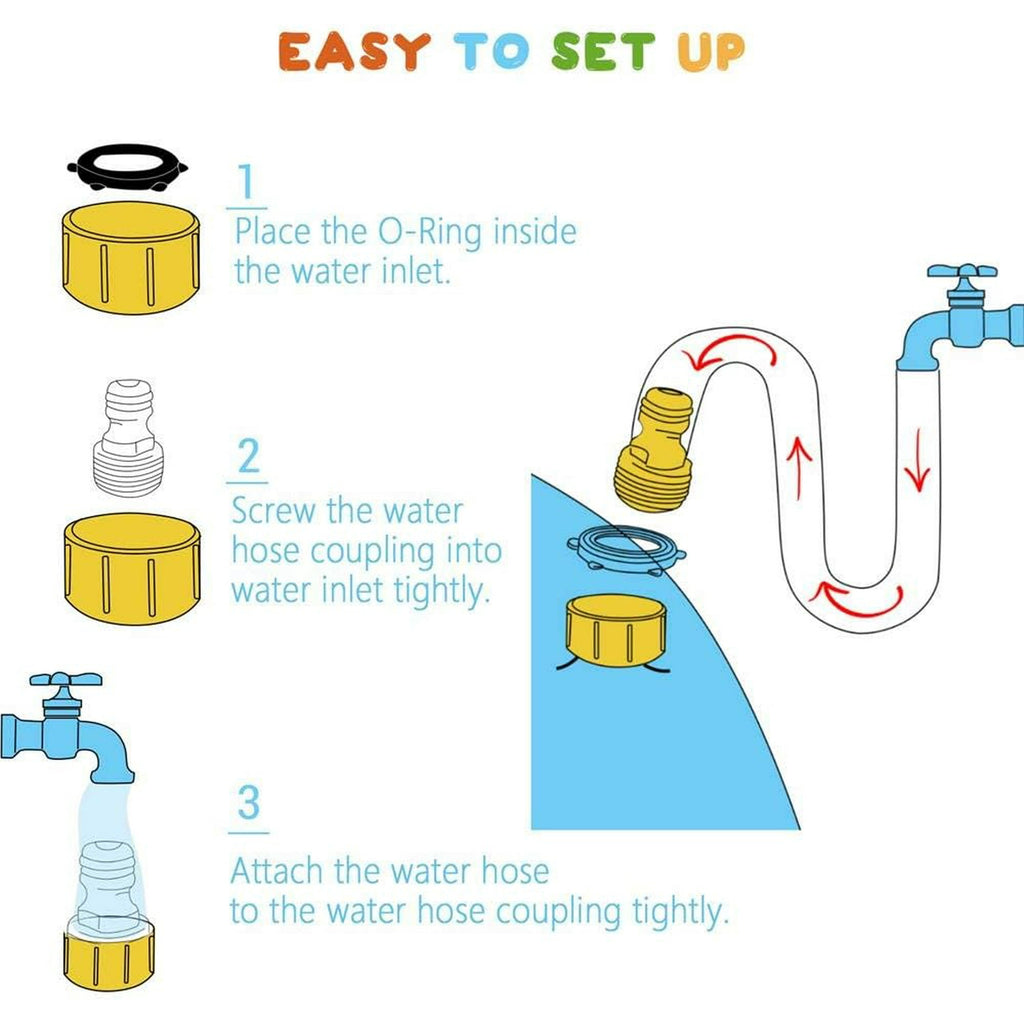 EASY TO SET UP

1
Place the O-Ring inside the water inlet.

2
Screw the water hose coupling into water inlet tightly.

3
Attach the water hose to the water hose coupling tightly.