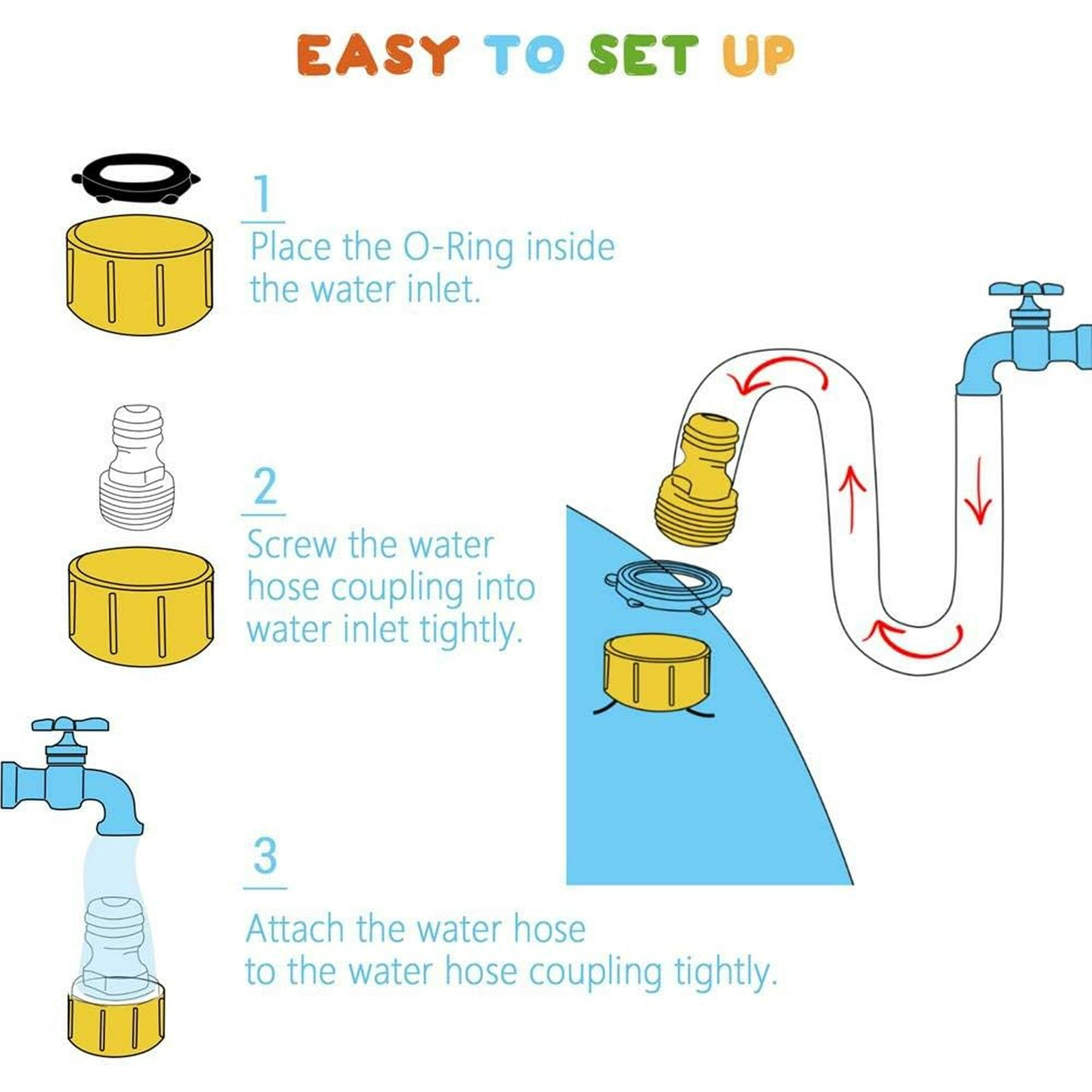 EASY TO SET UP

1

Place the O-Ring inside the water inlet.

2

Screw the water hose coupling into water inlet tightly.

3

Attach the water hose to the water hose coupling tightly.