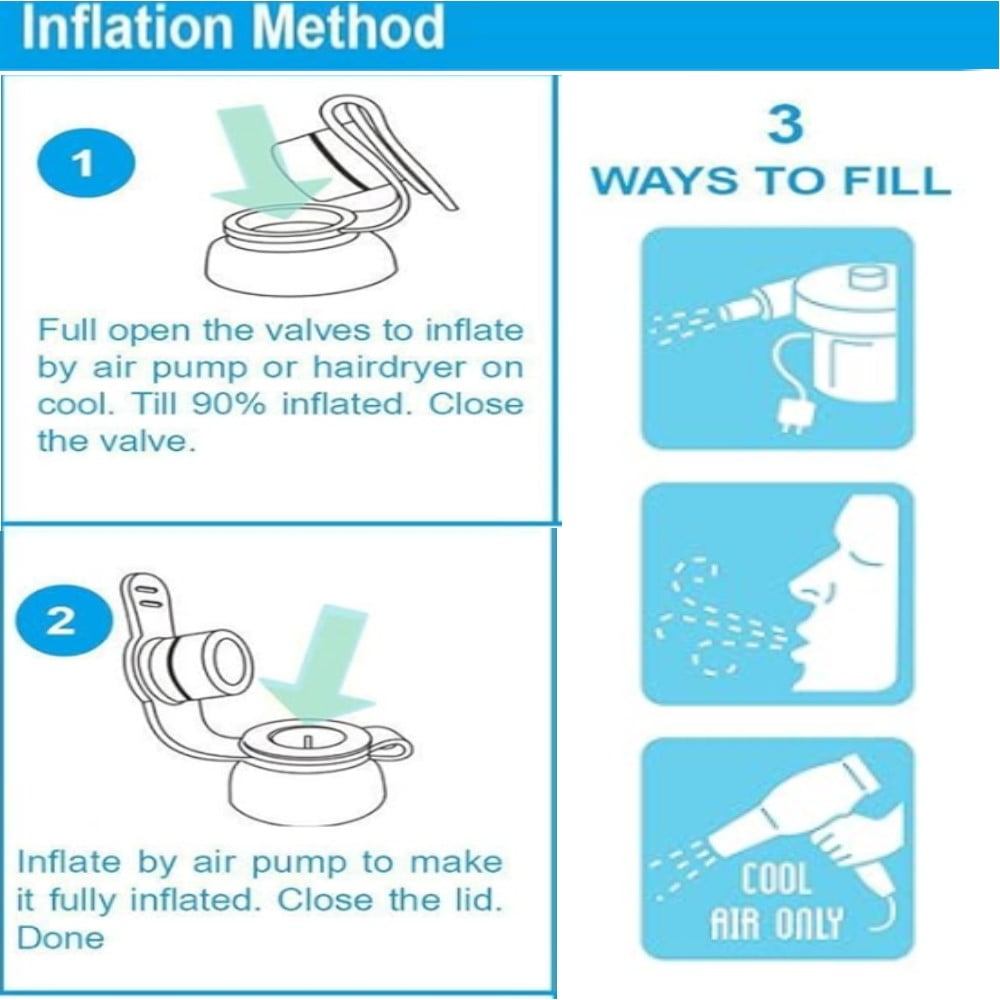 Inflation Method

1

Full open the valves to inflate by air pump or hairdryer on cool. Till 90% inflated. Close the valve.

2

Inflate by air pump to make it fully inflated. Close the lid. Done

3
WAYS TO FILL

COOL AIR ONLY