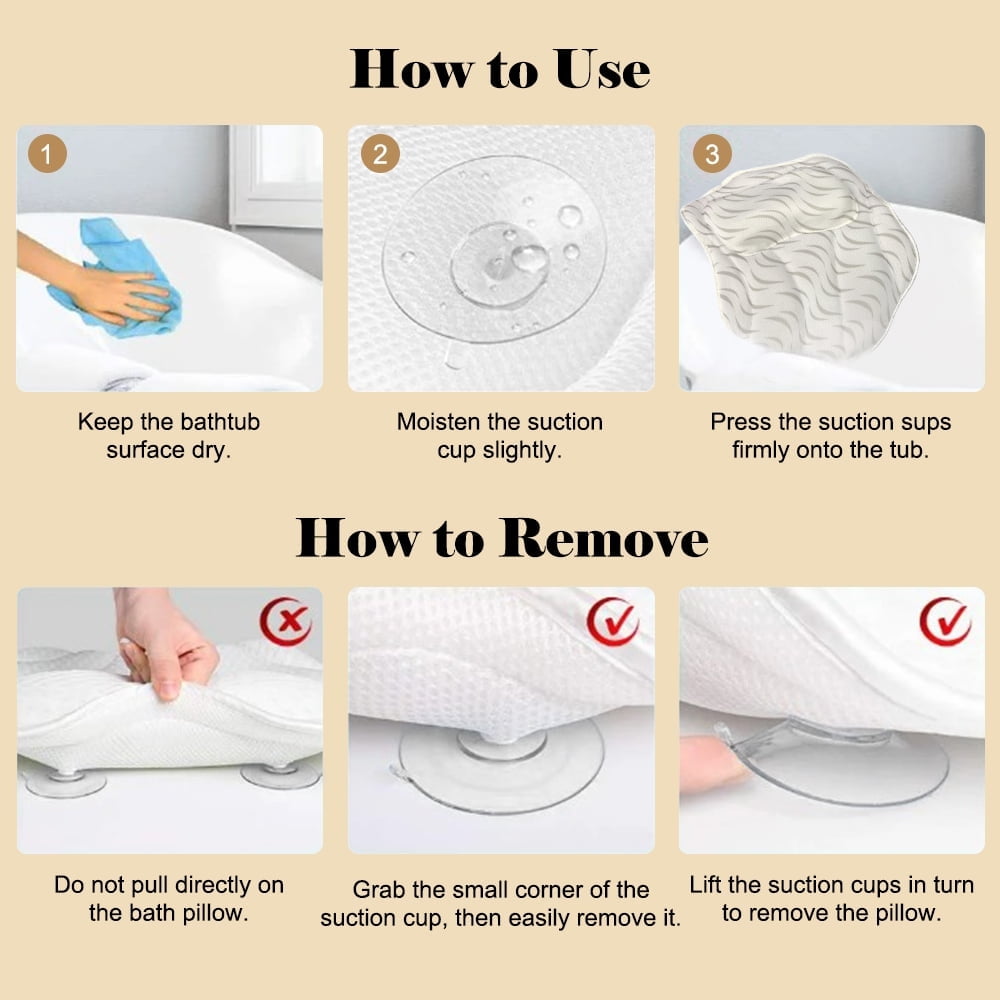 How to Use

1

Keep the bathtub surface dry.

2

Moisten the suction cup slightly.

3

Press the suction sups firmly onto the tub.

How to Remove

Do not pull directly on the bath pillow.

Grab the small corner of the suction cup, then easily remove it.

Lift the suction cups in turn to remove the pillow.